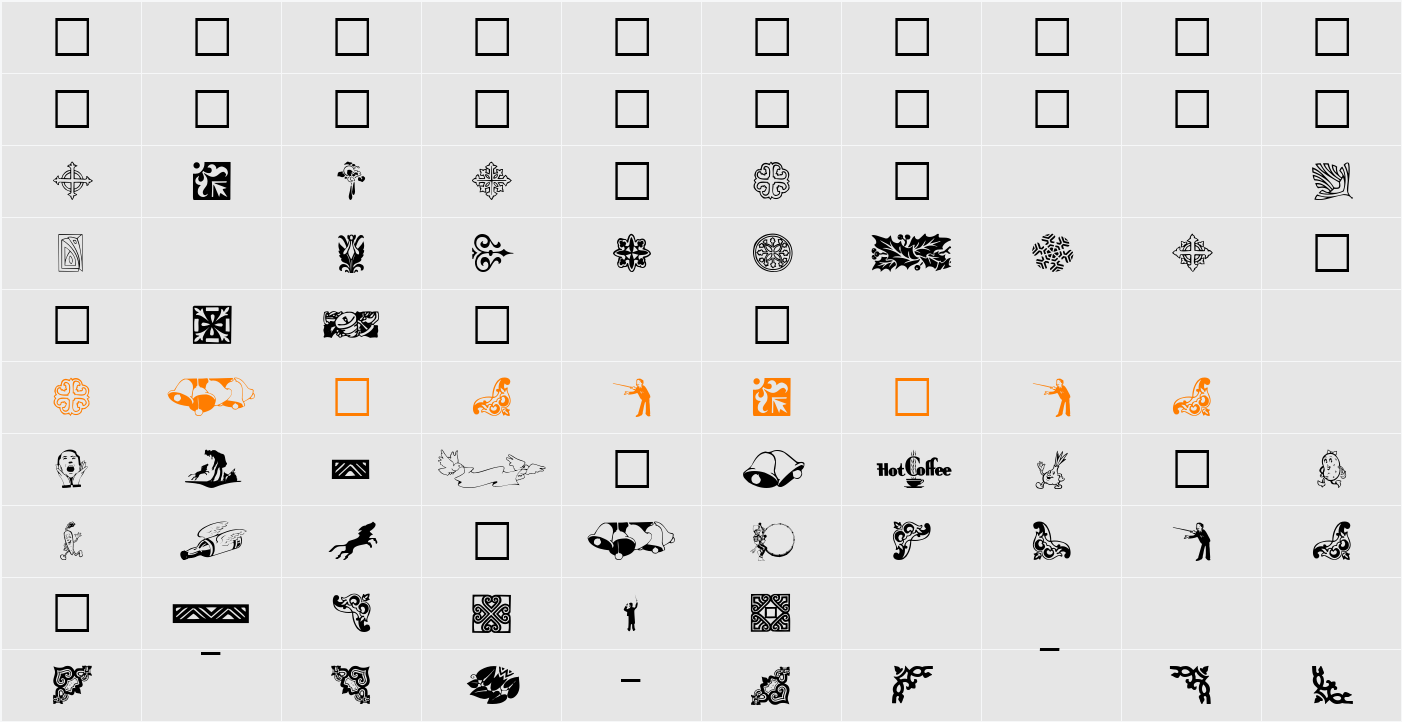 Hot Coffee